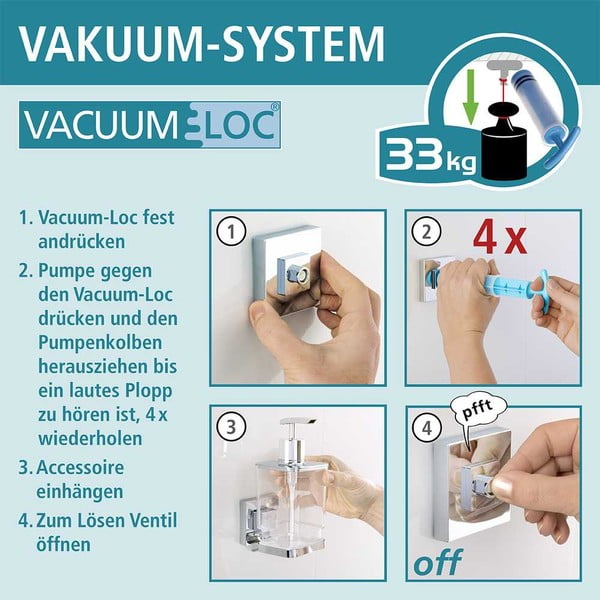 VAKUUM-SYSTEM

VACUUM LOC®

33 kg

1. Vacuum-Loc fest andrücken

2. Pumpe gegen den Vacuum-Loc drücken und den Pumpenkolben herausziehen bis ein lautes Plopp zu hören ist, 4 x wiederholen

3. Accessoire einhängen

4. Zum Lösen Ventil öffnen

1

2

4 x

3

4

pfft

off